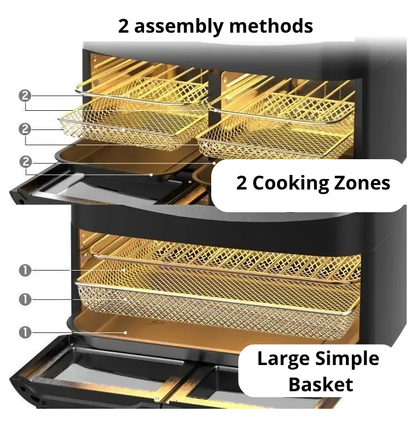 2 assembly methods

2
2
2

2 Cooking Zones

1
1
1

Large Simple Basket